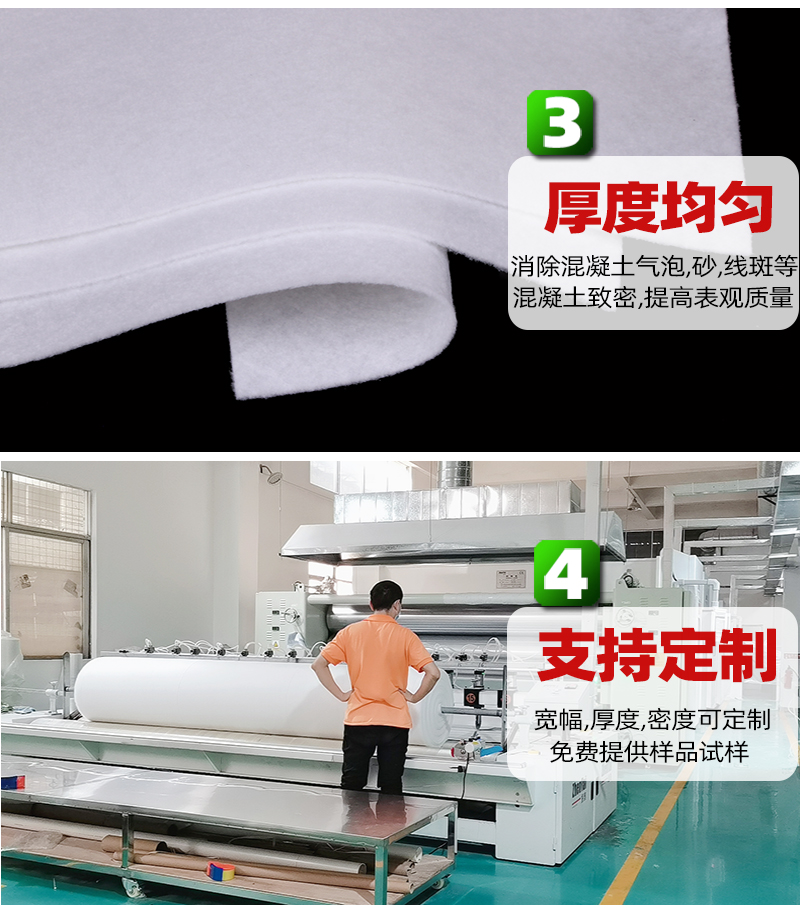 3

厚度均匀

消除混凝土气泡,砂,线斑等
混凝土致密,提高表观质量

4

支持定制

宽幅,厚度,密度可定制
免费提供样品试样